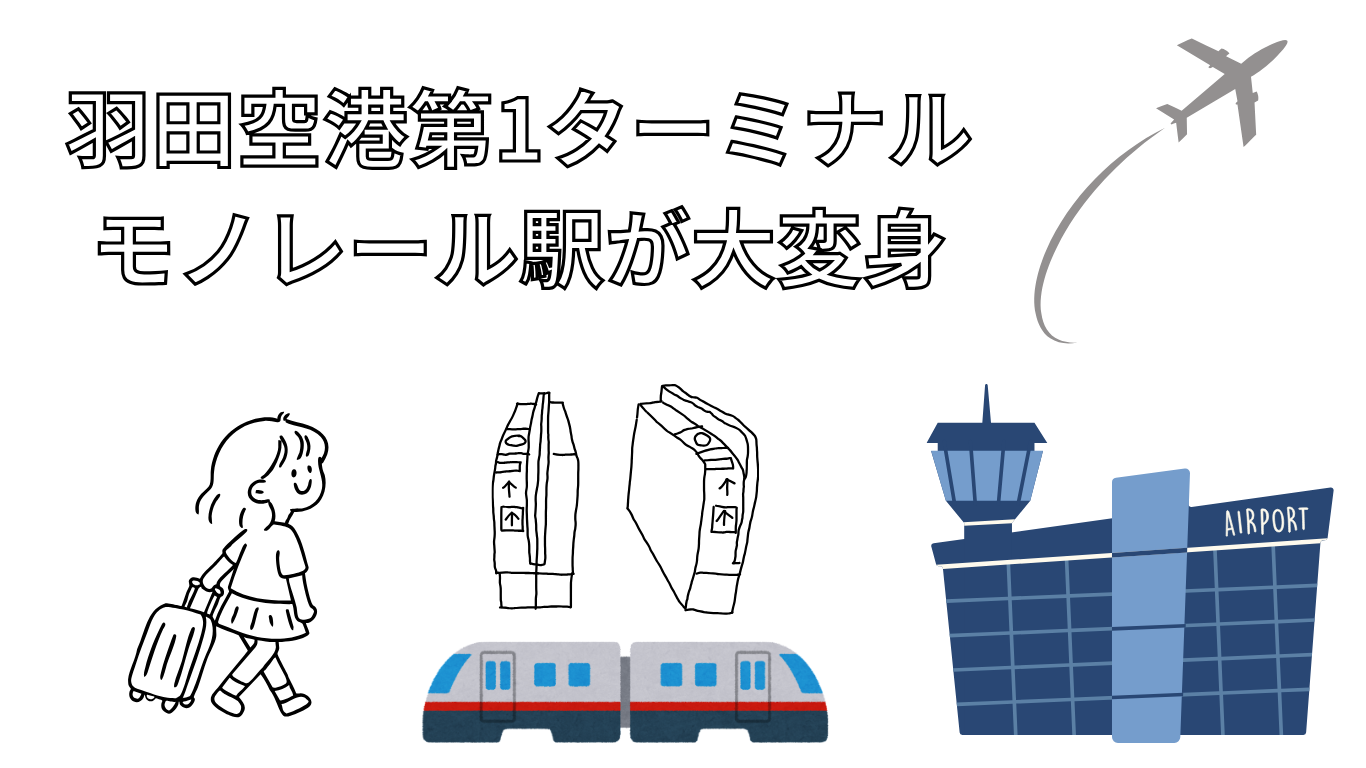 羽田空港第1ターミナル
モノレール駅が大変身

AIRPORT